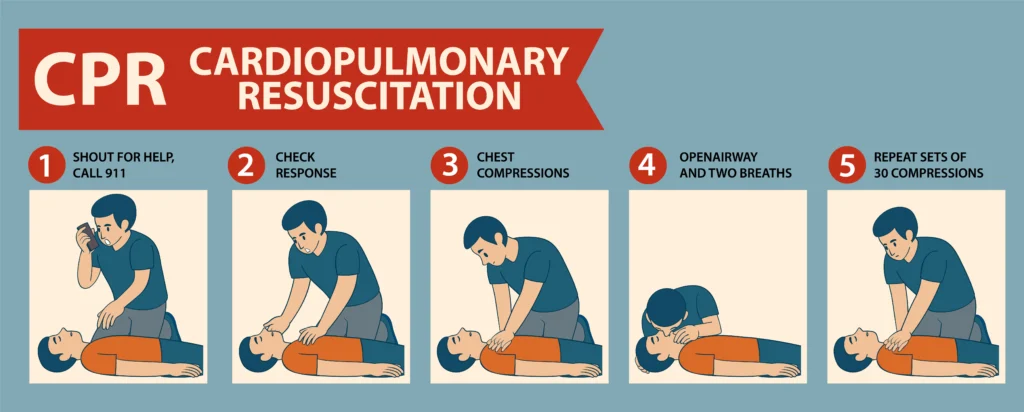 CPR CARDIOPULMONARY RESUSCITATION

1 SHOUT FOR HELP, CALL 911

2 CHECK RESPONSE

3 CHEST COMPRESSIONS

4 OPENAIRWAY AND TWO BREATHS

5 REPEAT SETS OF 30 COMPRESSIONS